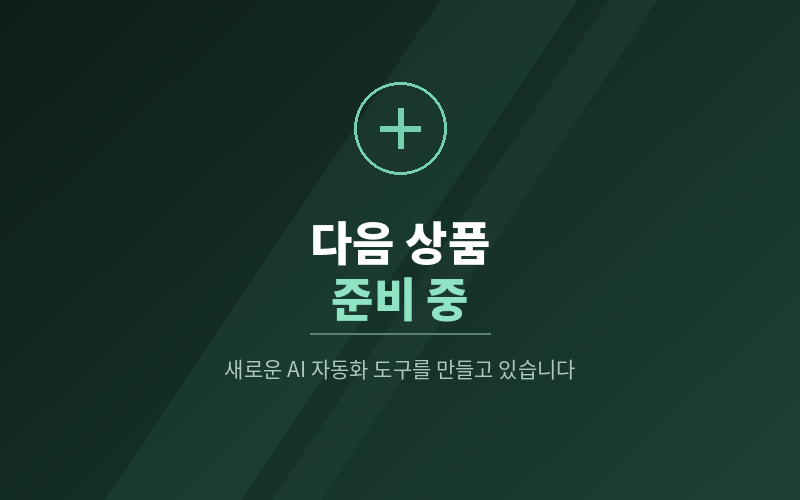 +

다음 상품
준비 중

새로운 AI 자동화 도구를 만들고 있습니다